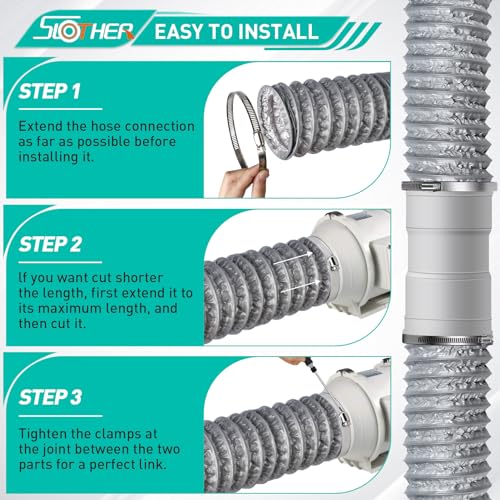 SLOTHER EASY TO INSTALL

STEP 1

Extend the hose connection as far as possible before installing it.

STEP 2

If you want cut shorter the length, first extend it to its maximum length, and then cut it.

STEP 3

Tighten the clamps at the joint between the two parts for a perfect link.